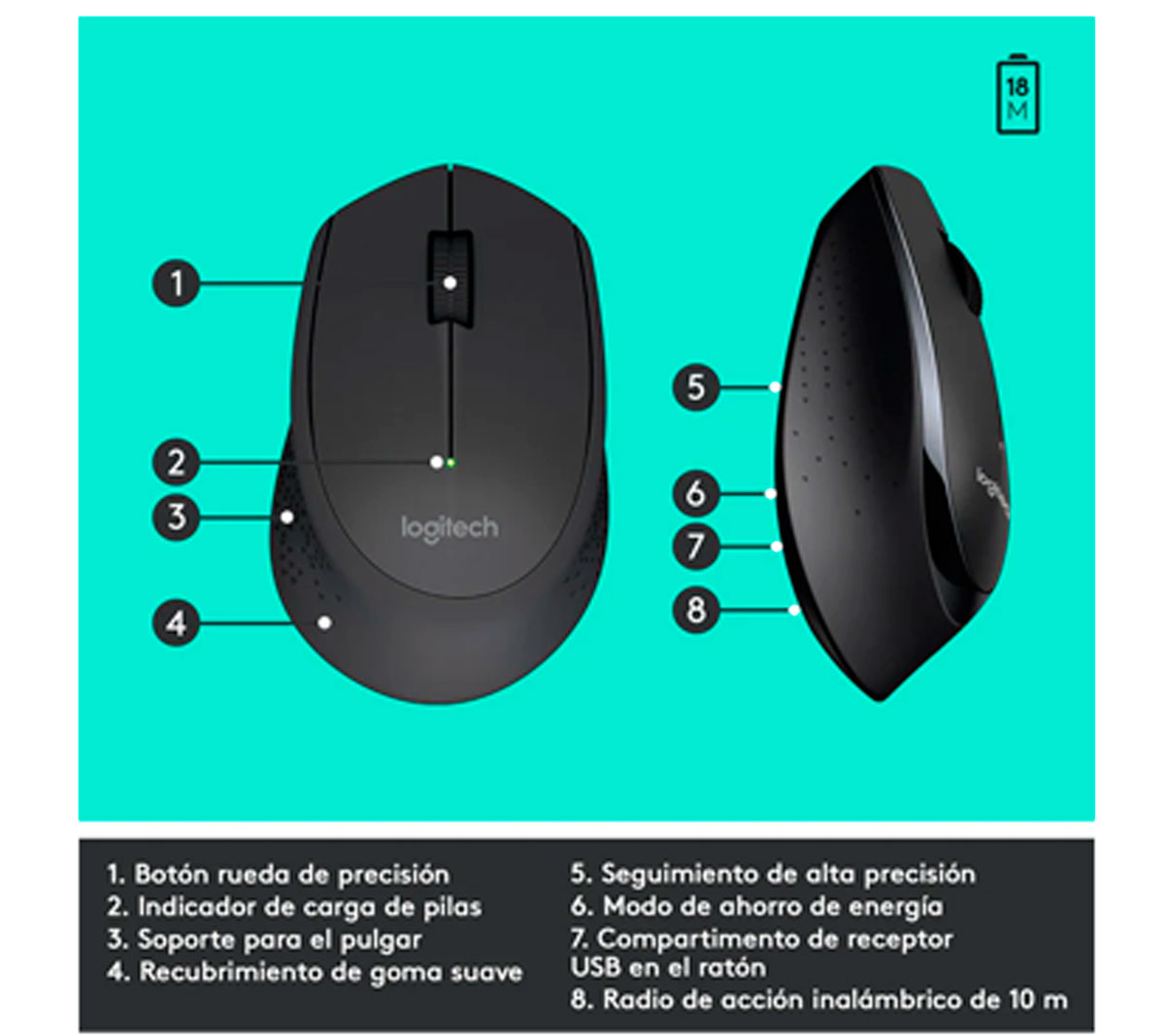 18
M

1

2

3

4

logitech

5

6

7

8

logitech

1. Botón rueda de precisión
2. Indicador de carga de pilas
3. Soporte para el pulgar
4. Recubrimiento de goma suave

5. Seguimiento de alta precisión
6. Modo de ahorro de energía
7. Compartimento de receptor USB en el ratón
8. Radio de acción inalámbrico de 10 m