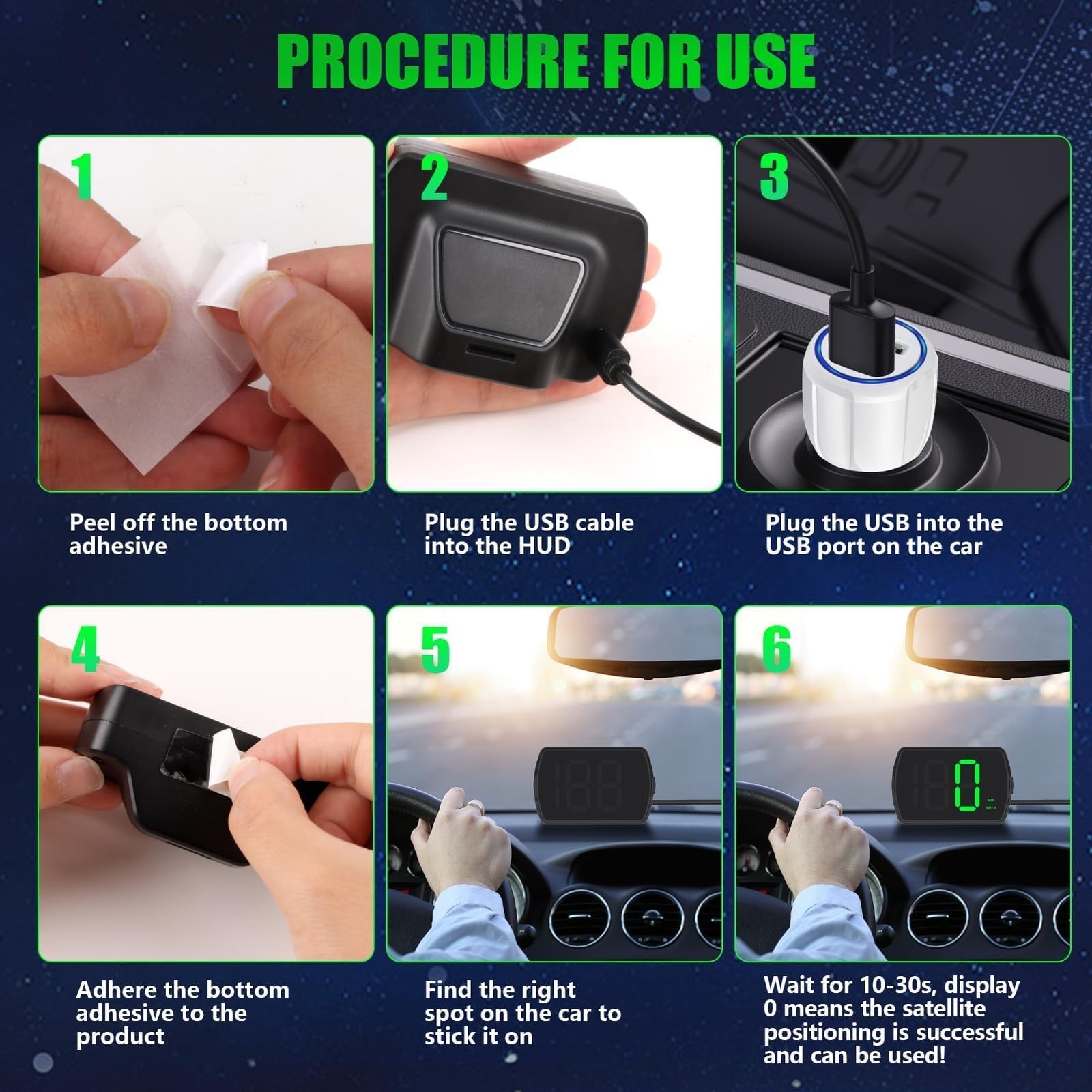 PROCEDURE FOR USE

1

Peel off the bottom adhesive

2

Plug the USB cable into the HUD

3

Plug the USB into the USB port on the car

4

Adhere the bottom adhesive to the product

5

Find the right spot on the car to stick it on

6

0

Wait for 10-30s, display 0 means the satellite positioning is successful and can be used!